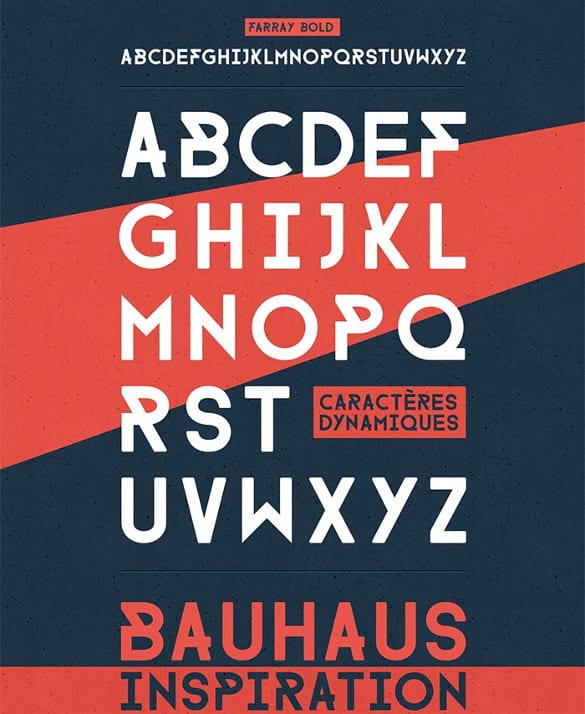 FARRAY BOLD
ABCDEFGHIJKLMNOPQRSTUVWXYZ

ABCDEF
GHIJKL
MNOPQ
RST
CARACTÈRES DYNAMIQUES
UVWXYZ

BAUHAUS
INSPIRATION