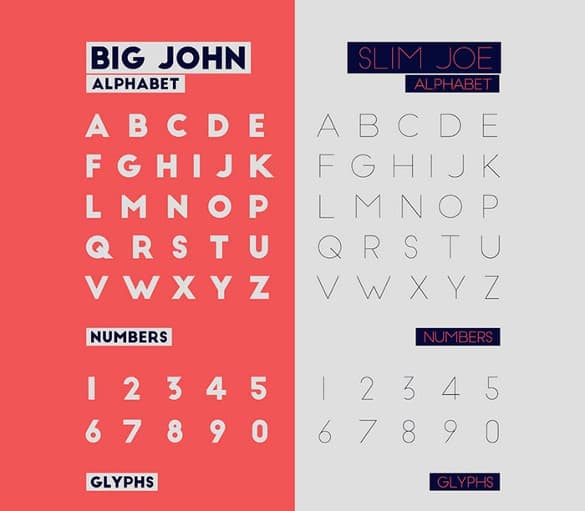 BIG JOHN
ALPHABET

A B C D E
F G H I J K
L M N O P
Q R S T U
V W X Y Z

NUMBERS

1 2 3 4 5
6 7 8 9 0

GLYPHS

SLIM JOE
ALPHABET

A B C D E
F G H I J K
L M N O P
Q R S T U
V W X Y Z

NUMBERS

1 2 3 4 5
6 7 8 9 0

GLYPHS