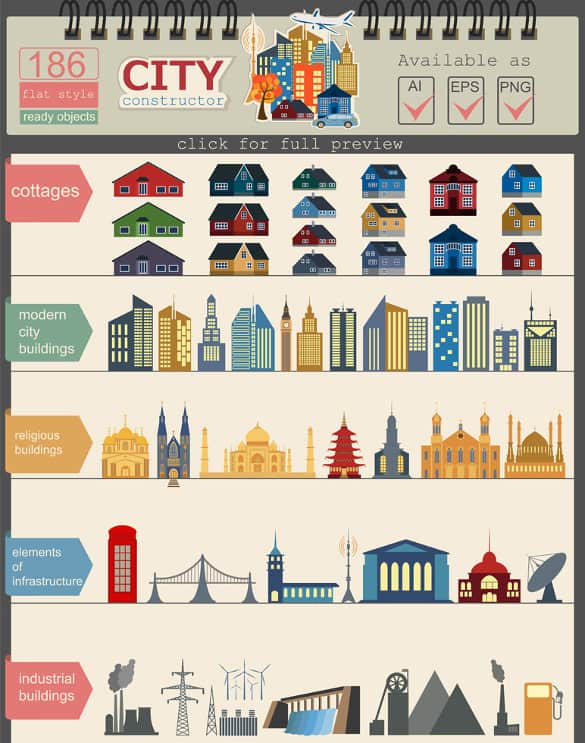 186
flat style
ready objects

CITY
constructor

Available as
AI
EPS
PNG

click for full preview

cottages

modern city buildings

religious buildings

elements of infrastructure

industrial buildings